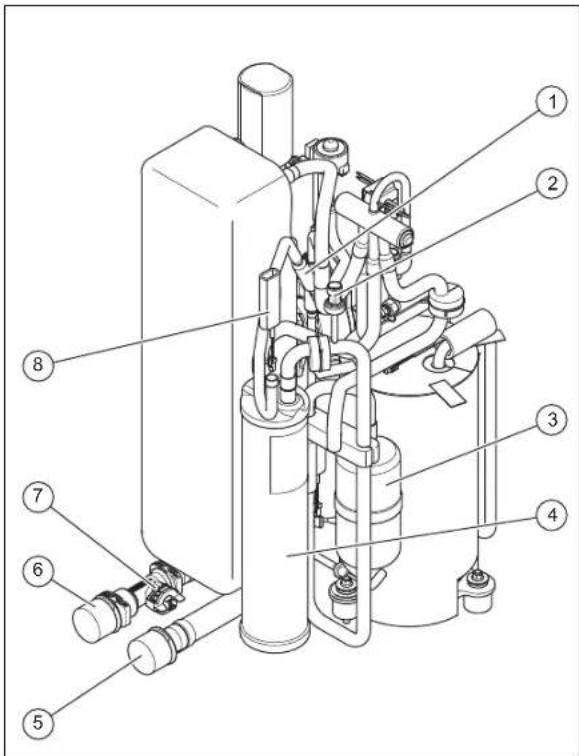 1
2
8
3
7
4
6
5