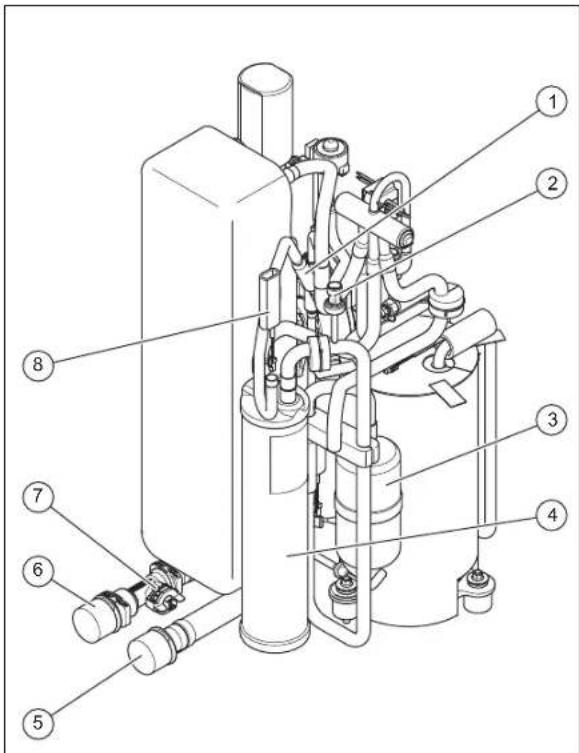 1
2
8
3
7
4
6
5