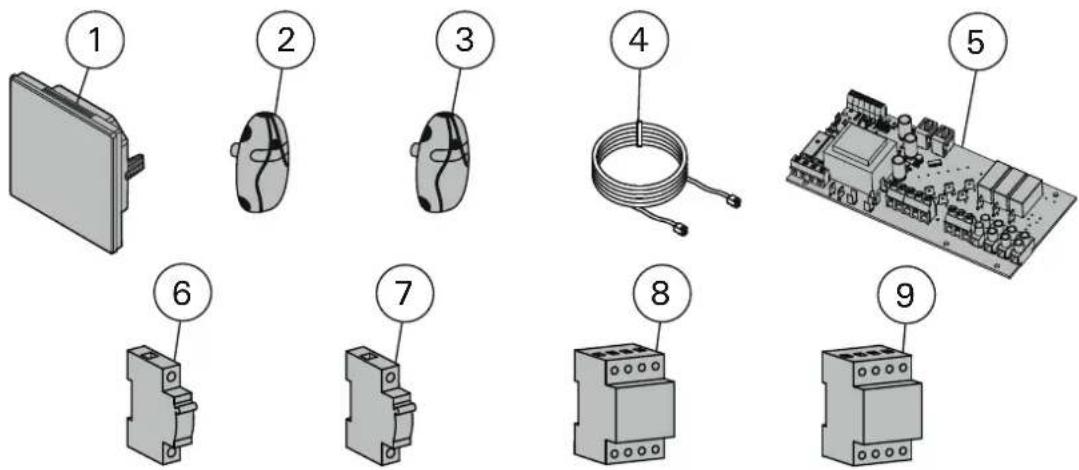 1
2
3
4
5
6
7
8
9