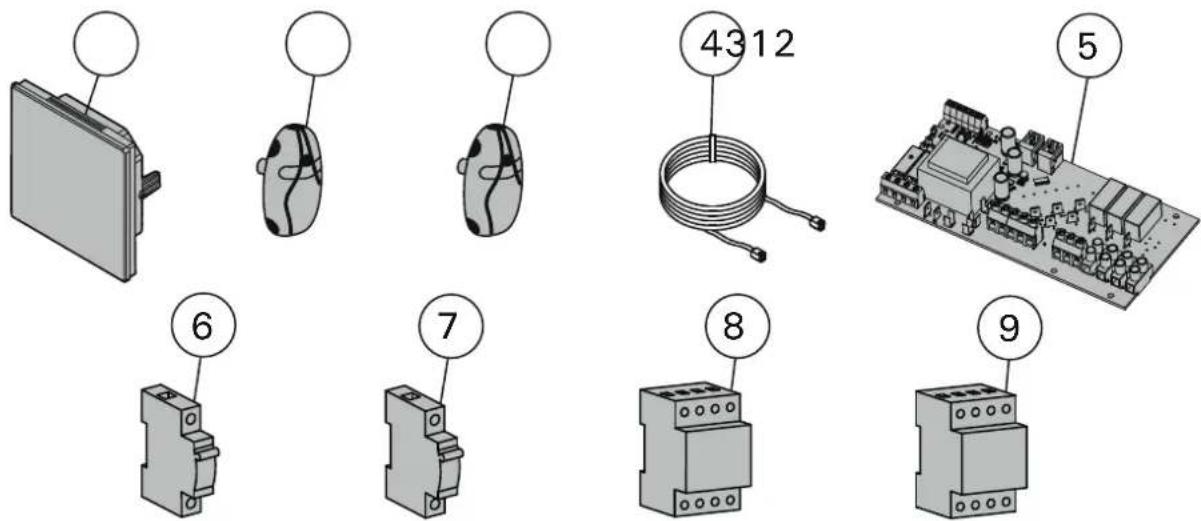 4312

5

6

7

8

9