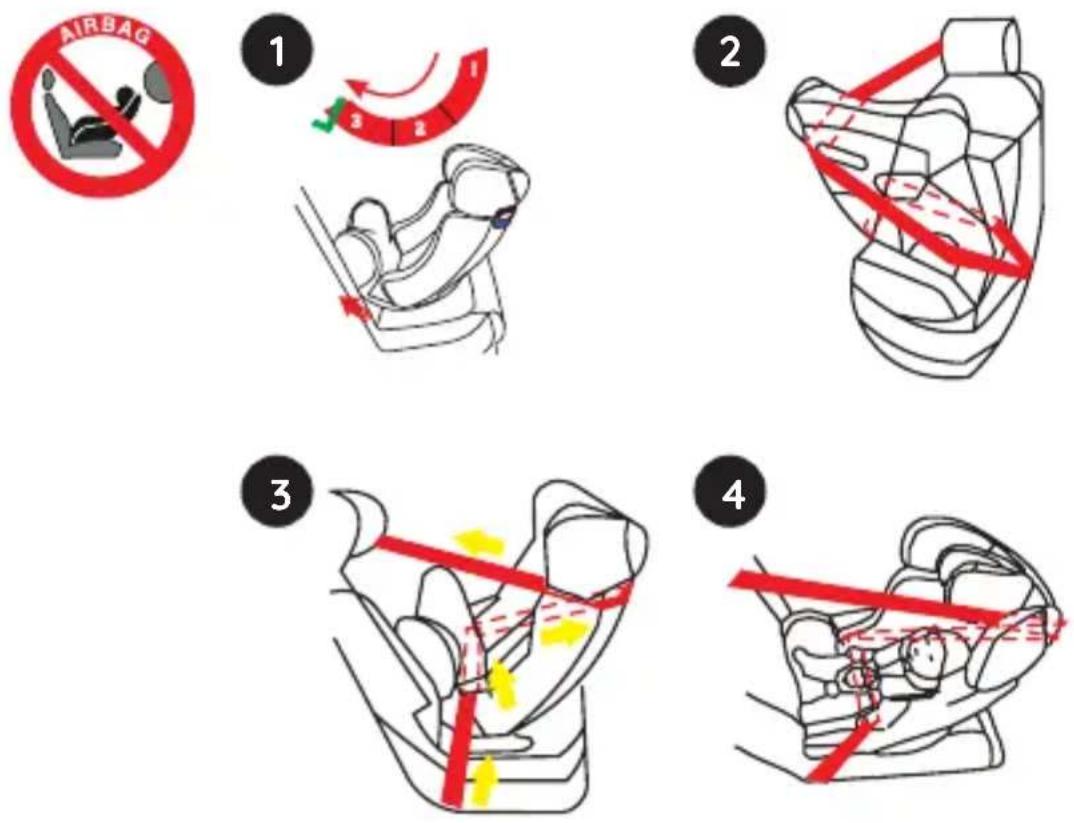 AIRBAG

1

3 2 1

2

3

4