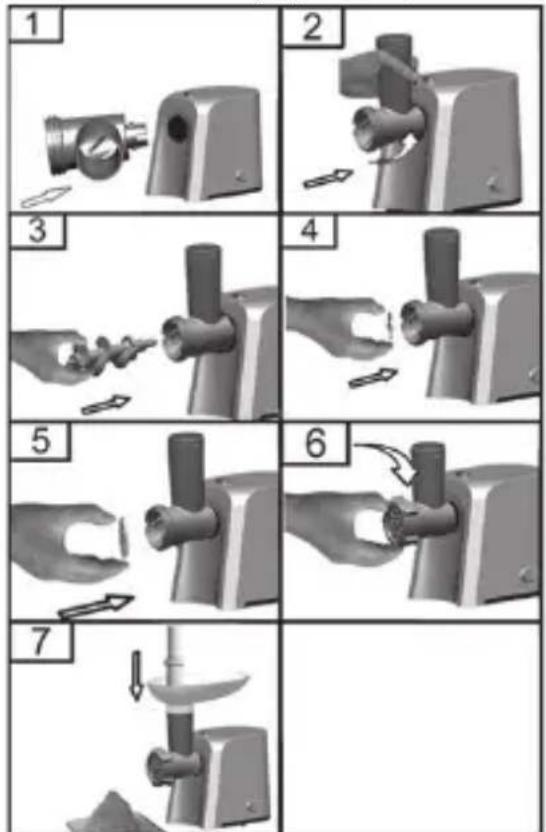 1
2
3
4
5
6
7