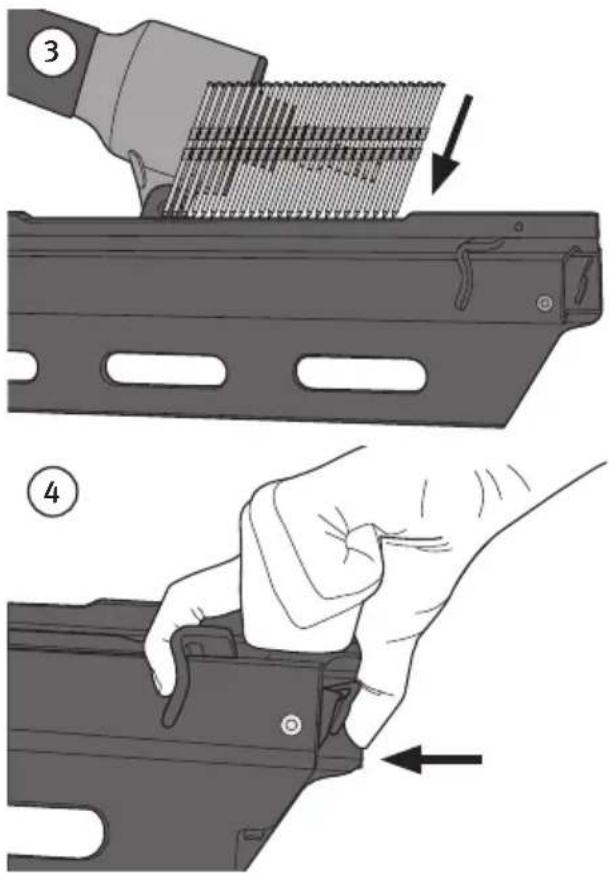 3

4