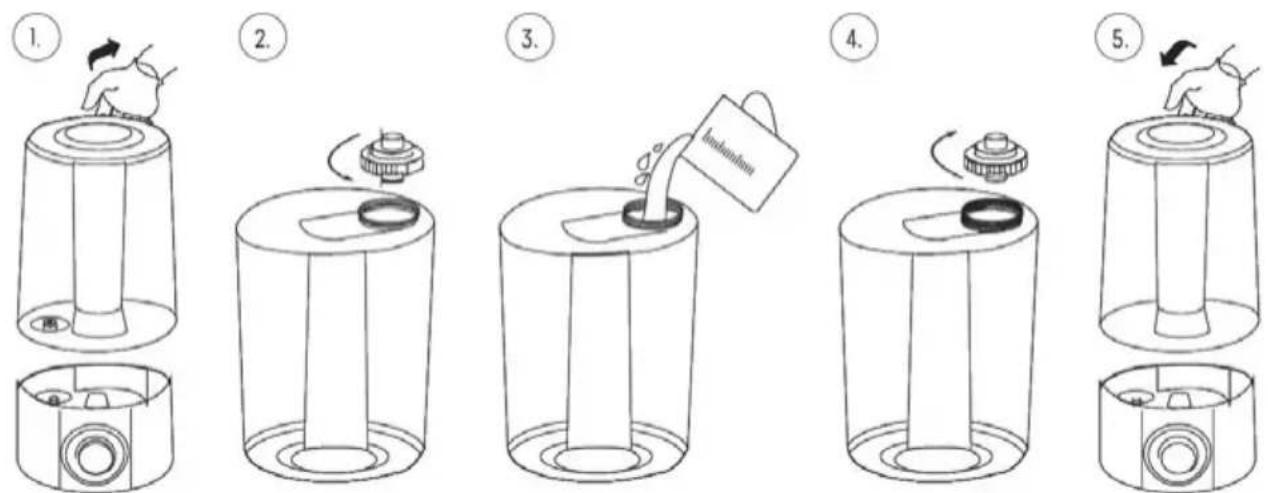 1.

2.

3.

4.

5.