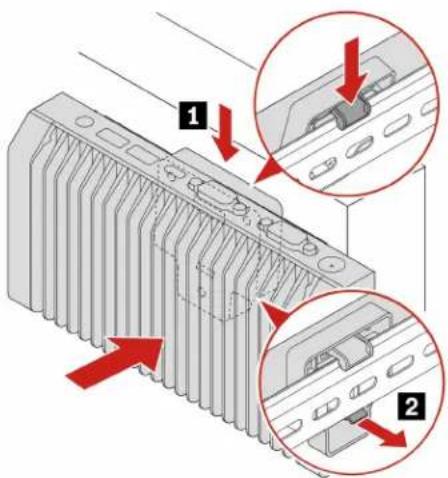 1
2