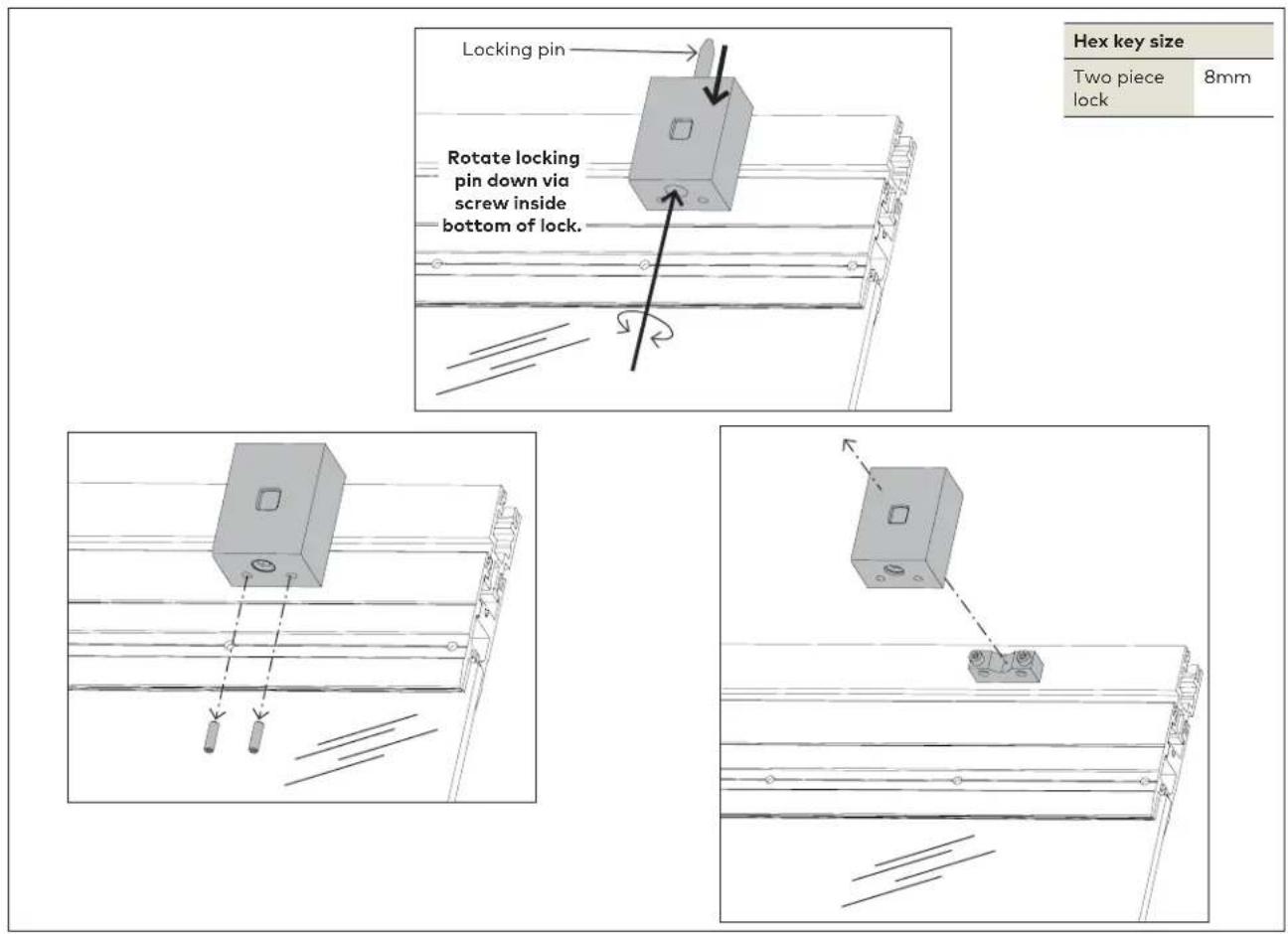 Locking pin

Rotate locking pin down via screw inside bottom of lock.

| Hex key size | |
|---|---|
| Two piece lock | 8mm |