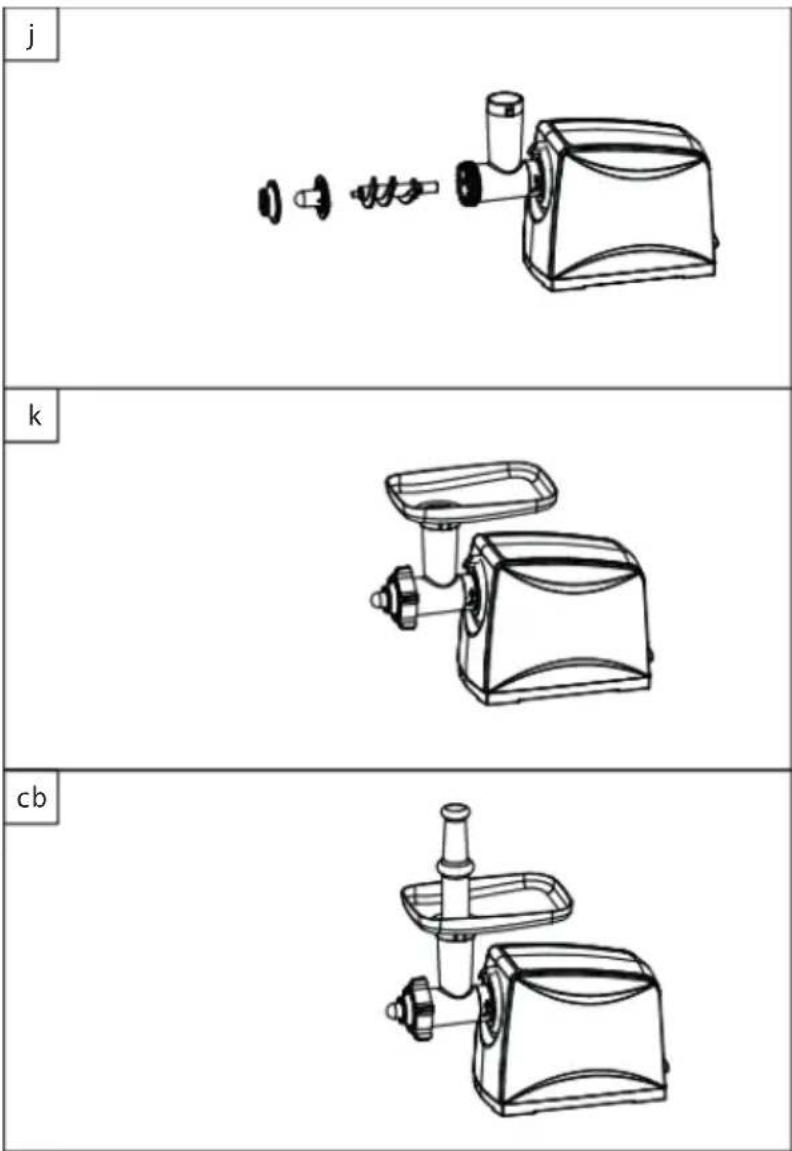 j

k

cb