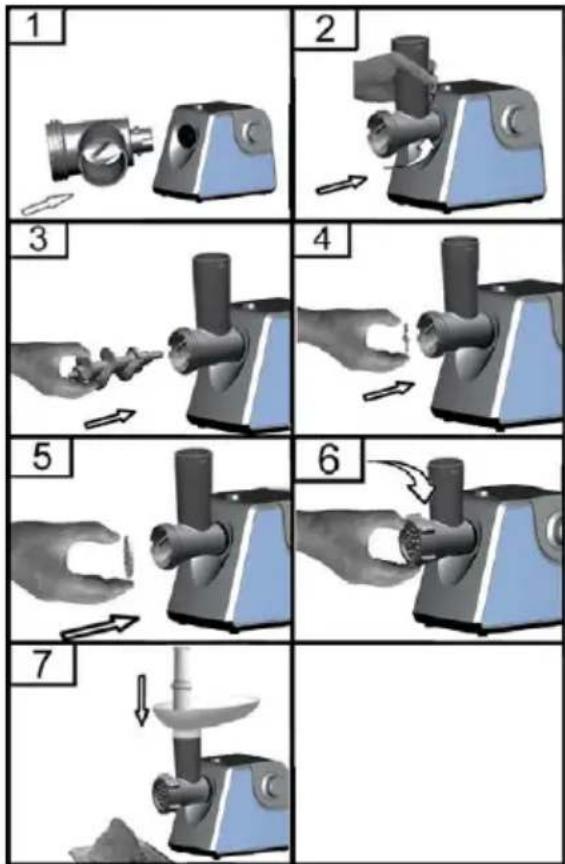 1

2

3

4

5

6

7