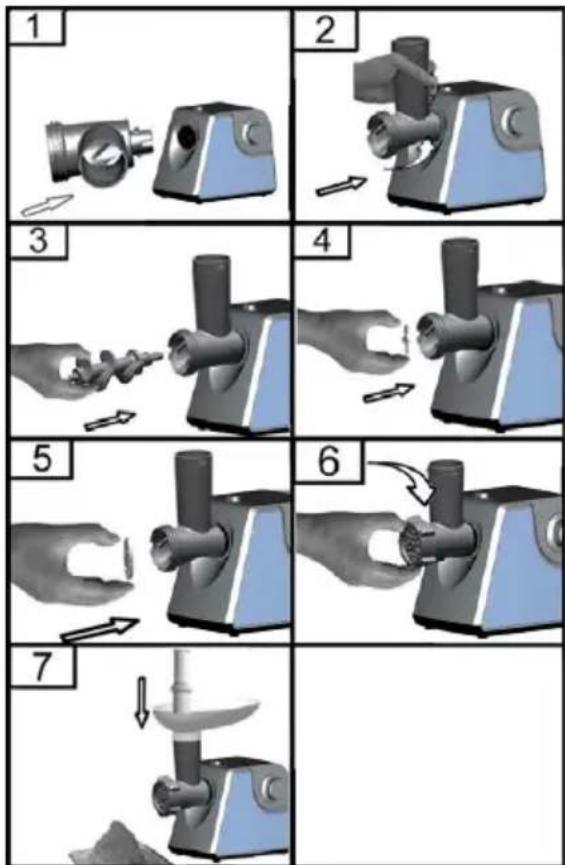 1
2
3
4
5
6
7