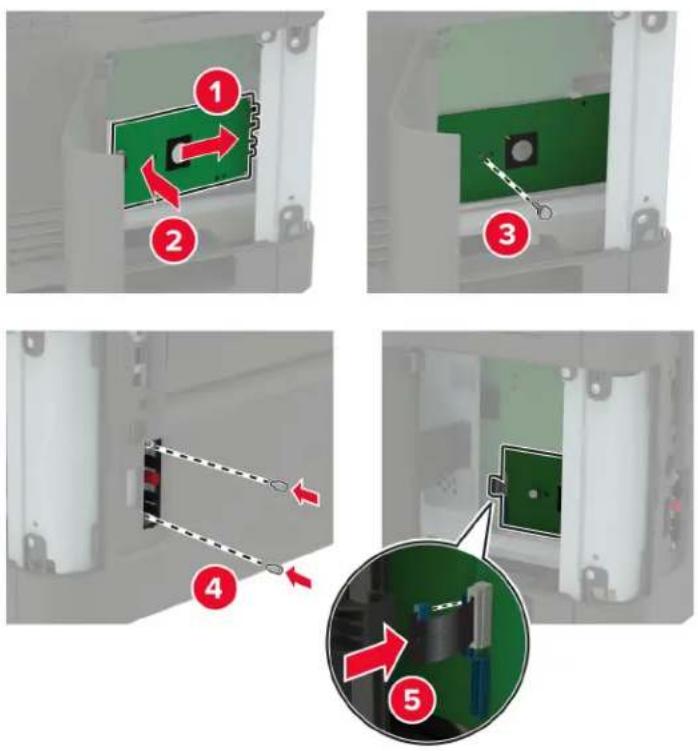 1
2
3
4
5