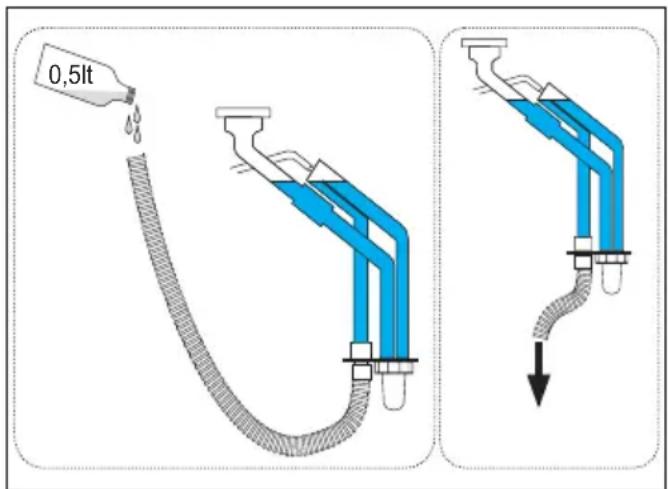 0,5lt