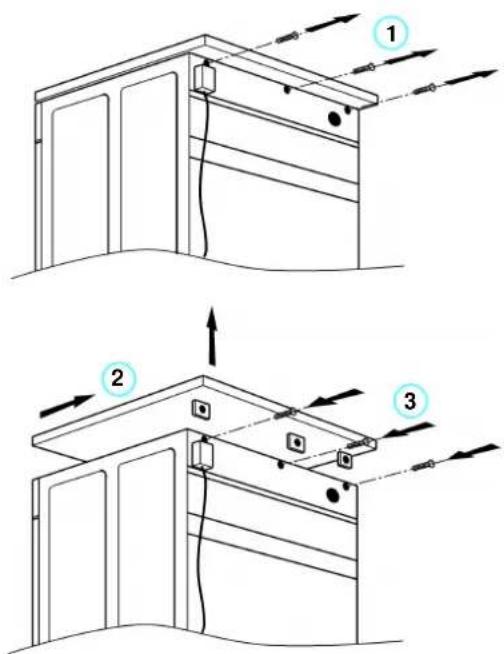 1

2

3