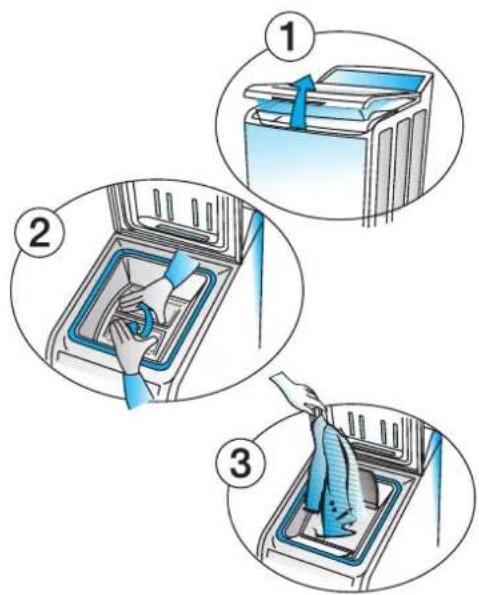 1

2

3