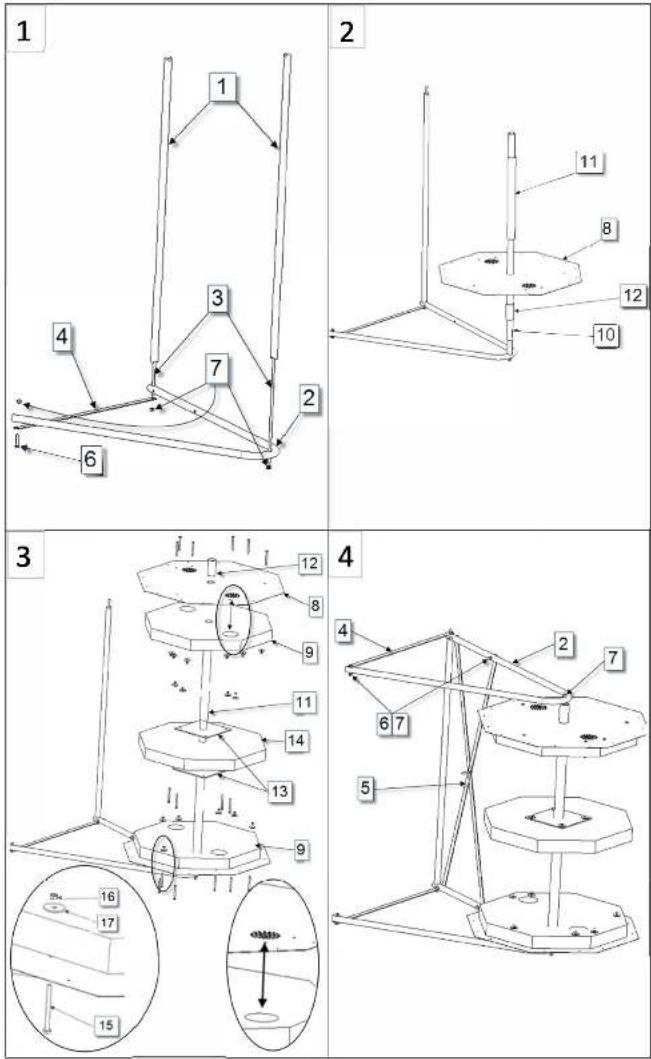 1

1

3

4

7

2

6

2

11

8

12

10

3

12

8

9

11

14

13

9

16

17

15

4

4

2

7

6 7

5