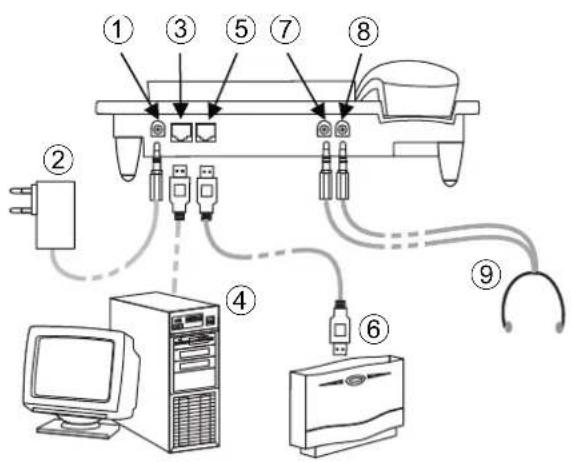 1
3
5
7
8
2
4
6
9