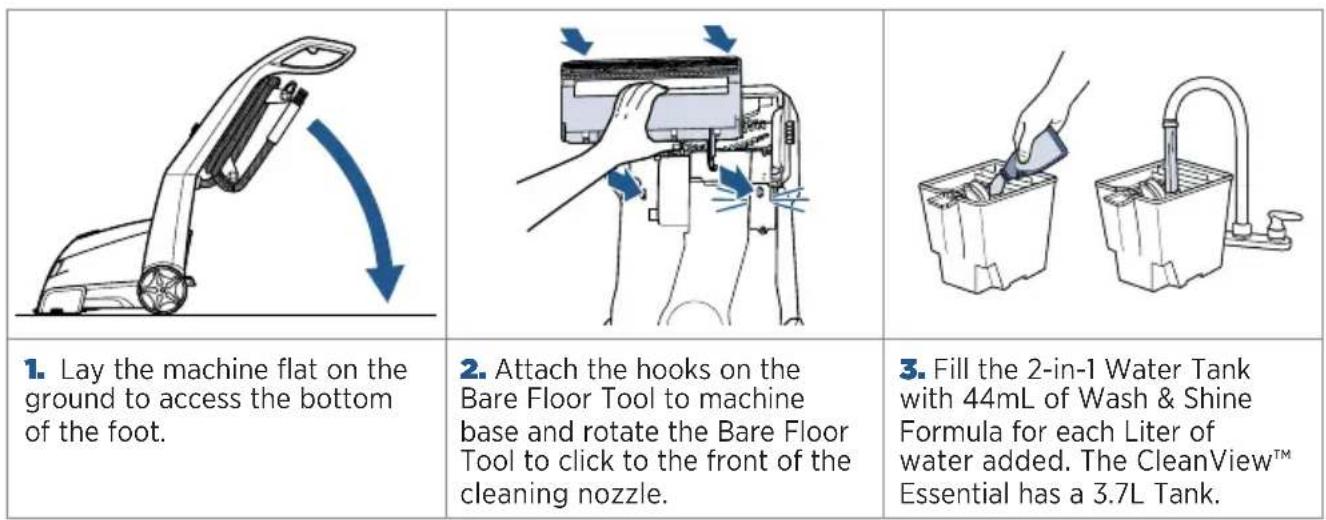 **1.** Lay the machine flat on the ground to access the bottom of the foot.

**2.** Attach the hooks on the Bare Floor Tool to machine base and rotate the Bare Floor Tool to click to the front of the cleaning nozzle.

**3.** Fill the 2-in-1 Water Tank with 44mL of Wash & Shine Formula for each Liter of water added. The CleanView™ Essential has a 3.7L Tank.