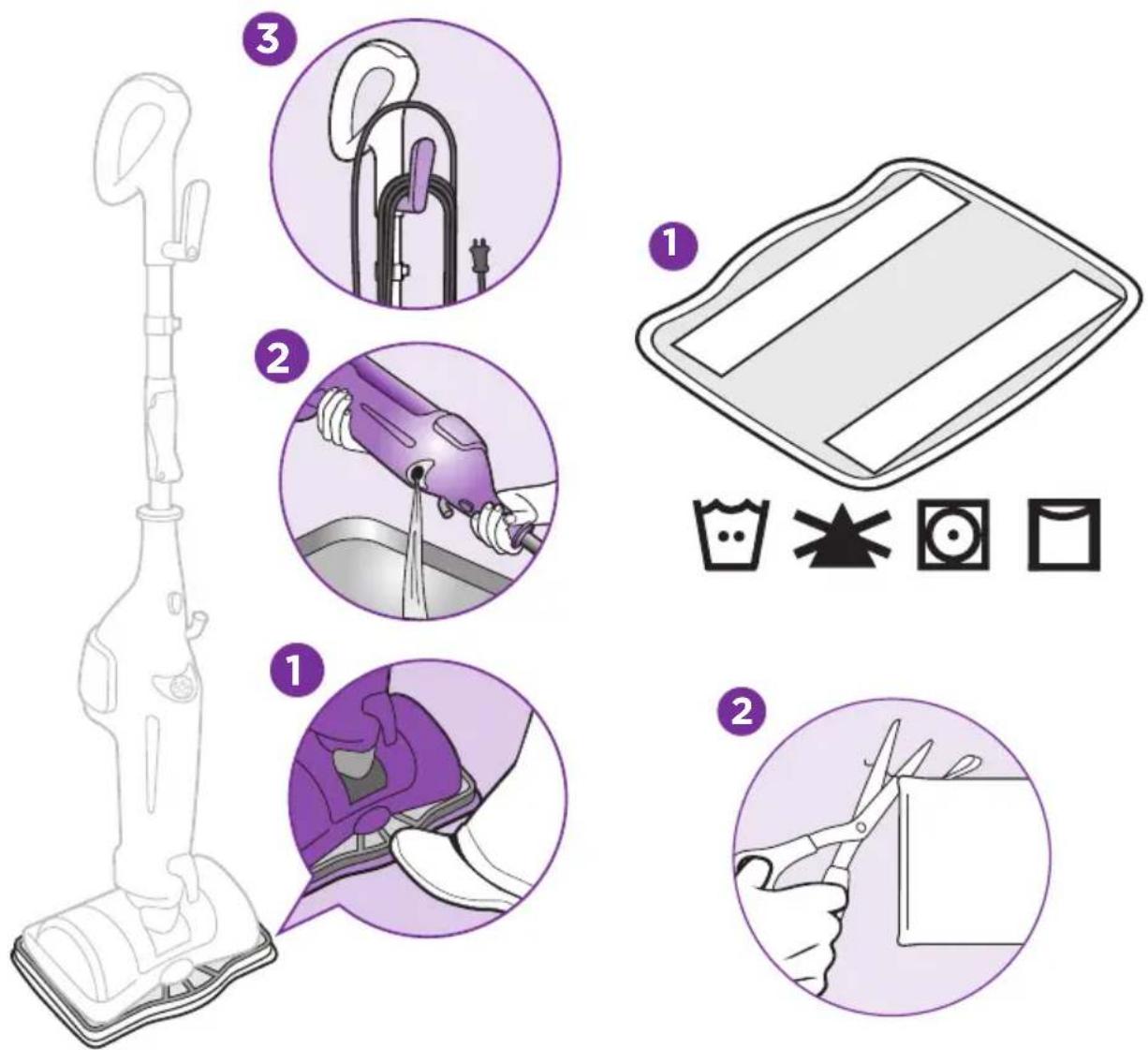 3

2

1

1

2