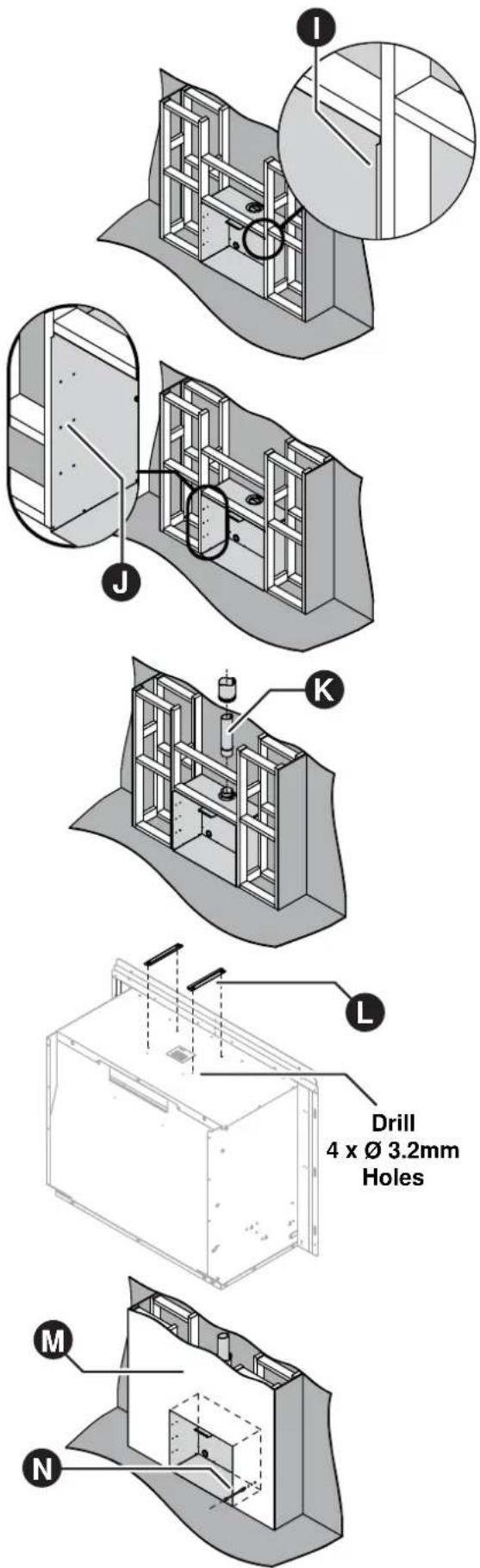 I

J

K

L

Drill
4 x Ø 3.2mm
Holes

M

N