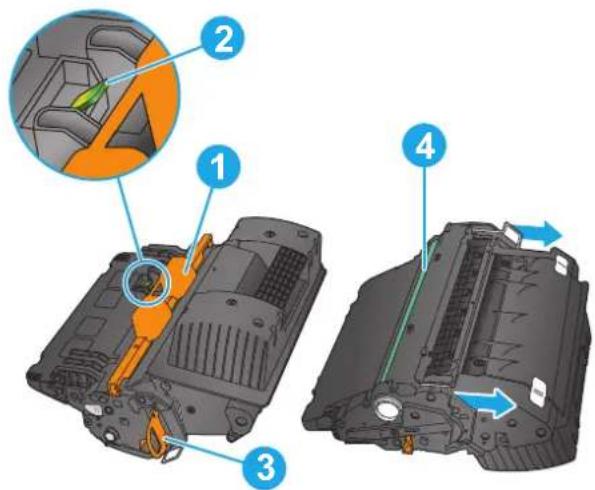 2
1
4
3