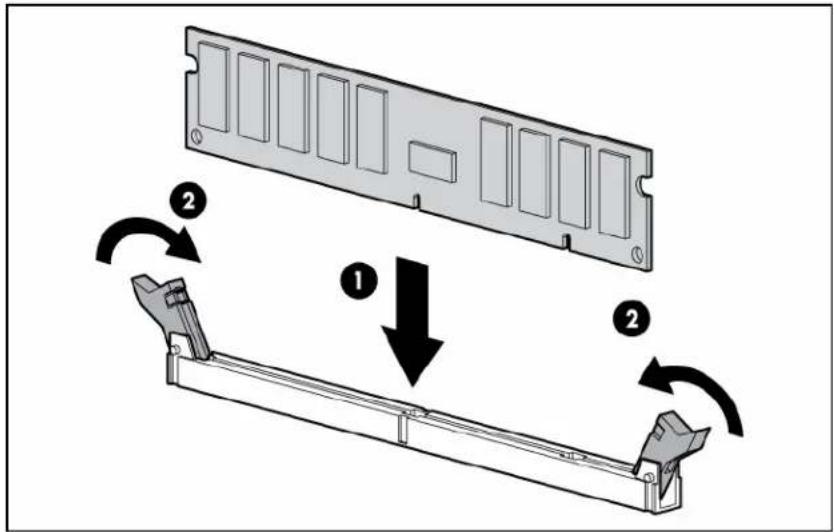 2

1

2