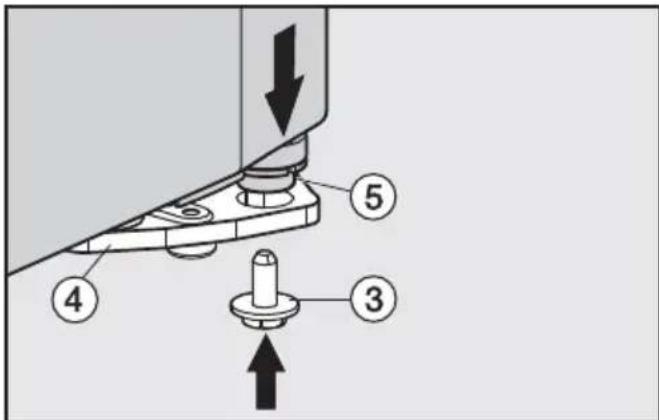 5
4
3