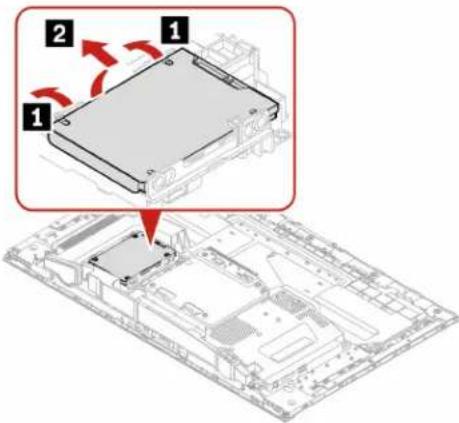 2
1
1