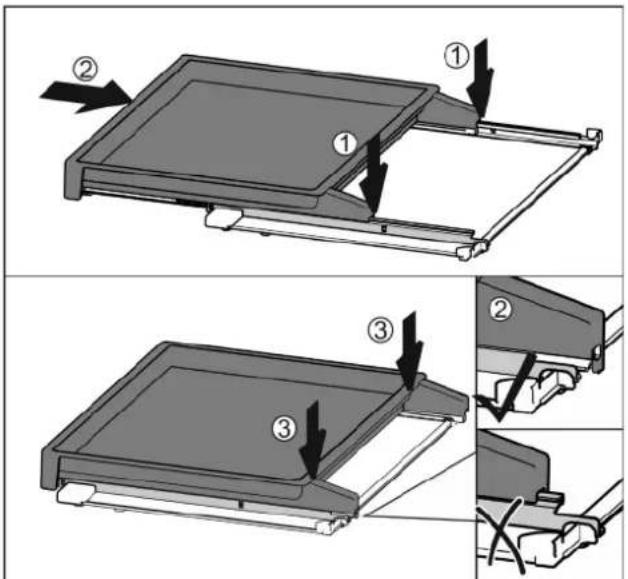 ② ① ① ③ ③ ②