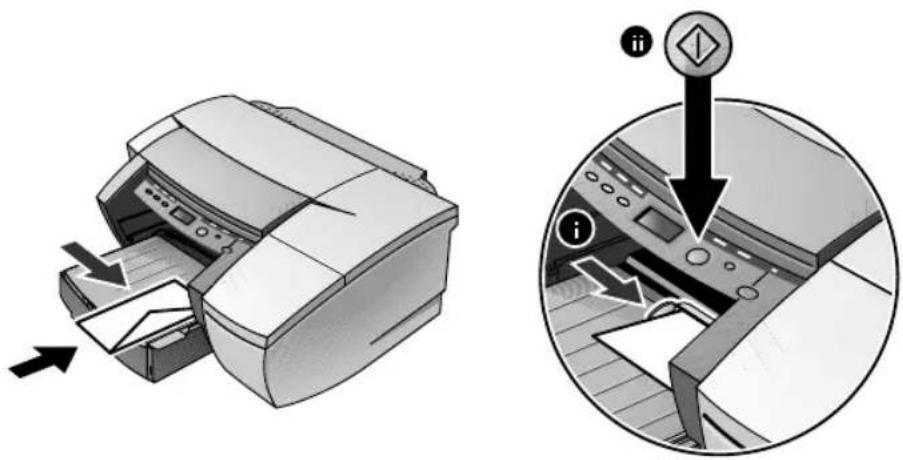 ii

i