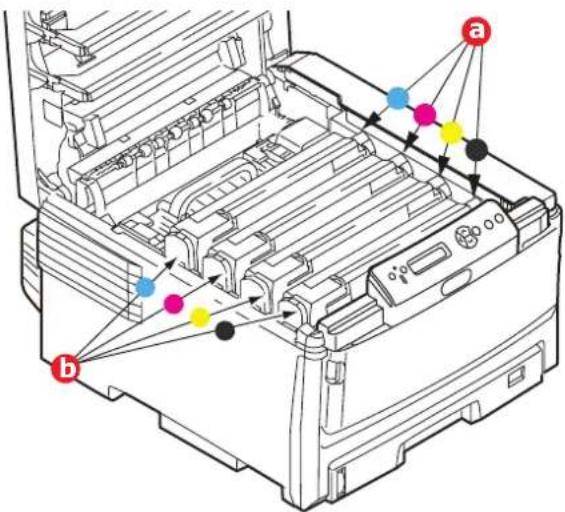 a

b