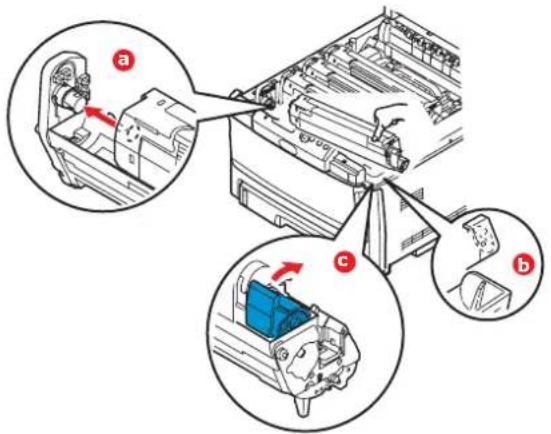 a

c

b