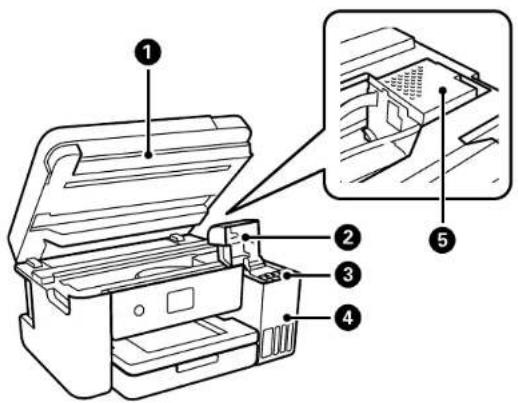 1
2
3
4
5