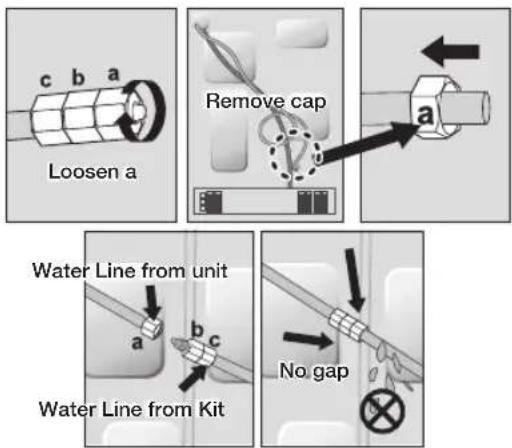 c b a

Loosen a

Remove cap

a

Water Line from unit

a

b c

Water Line from Kit

No gap