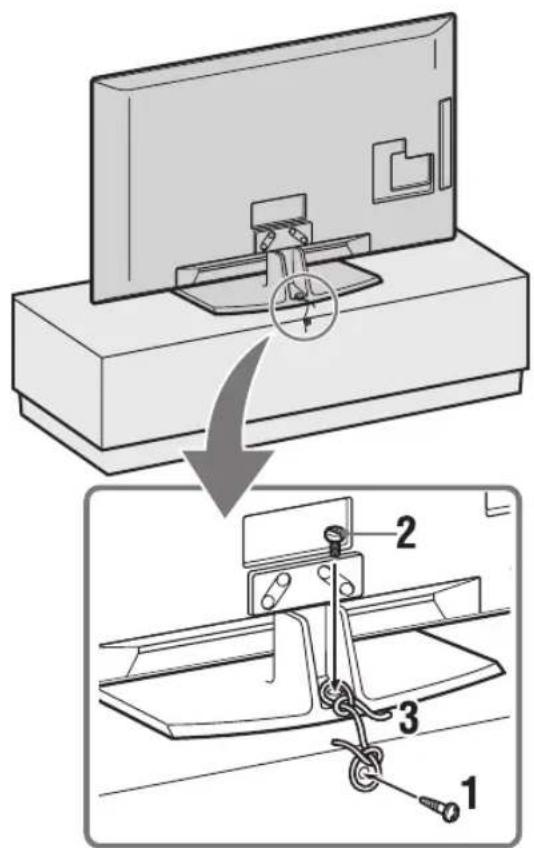 2
3
1