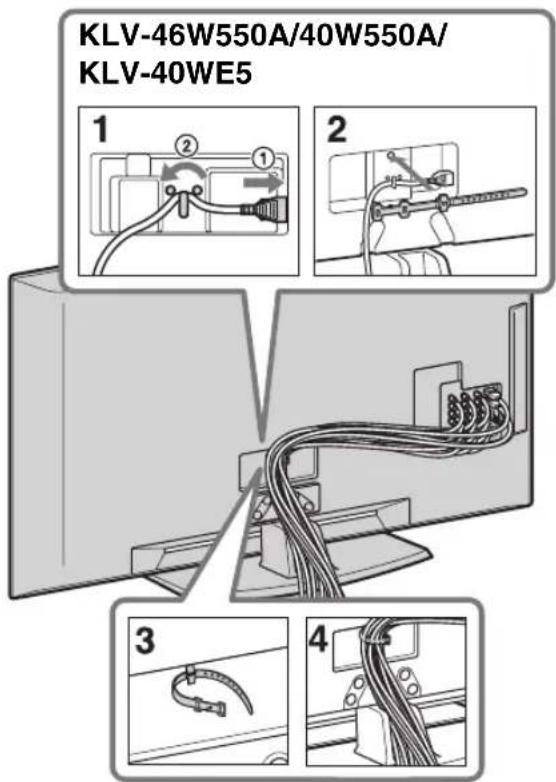 KLV-46W550A/40W550A/
KLV-40WE5

1
②
①

2

3

4