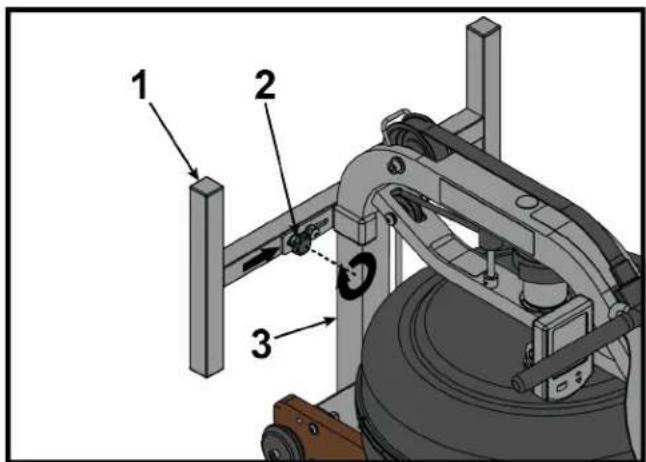 1
2
3