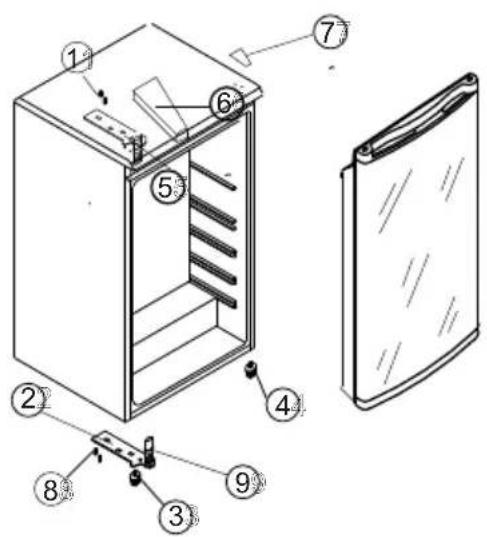 1
7
6
5
2
4
8
9
3