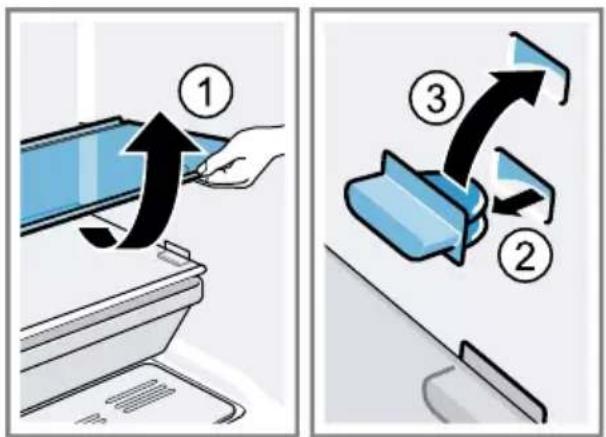 1

3

2