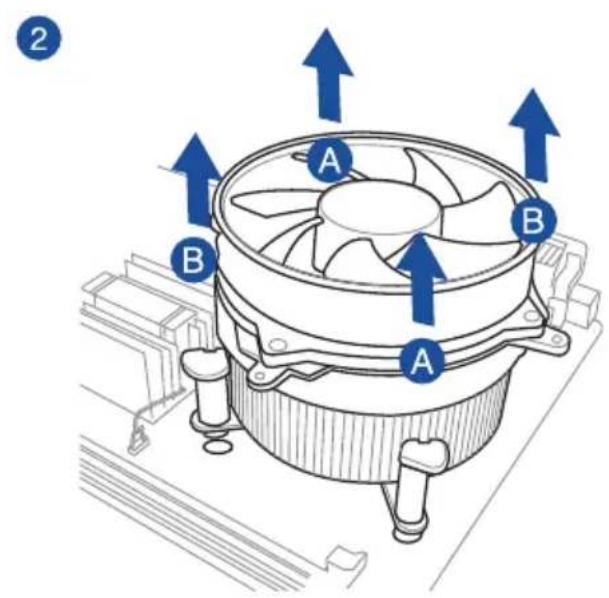 2

A

B

B

A