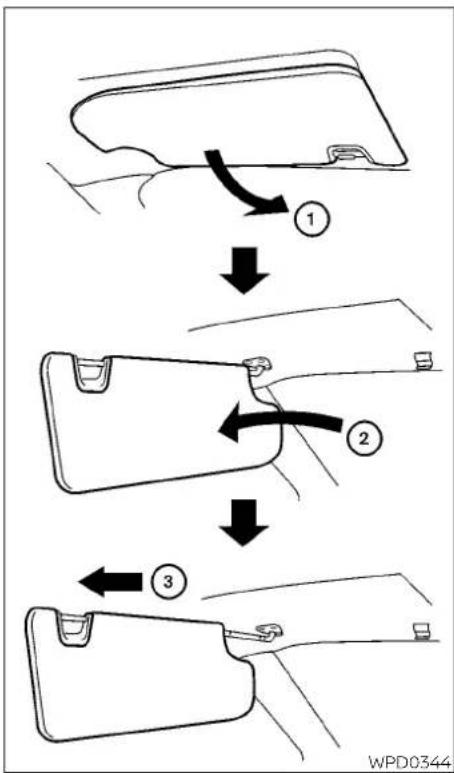 1
2
3
WPD0344