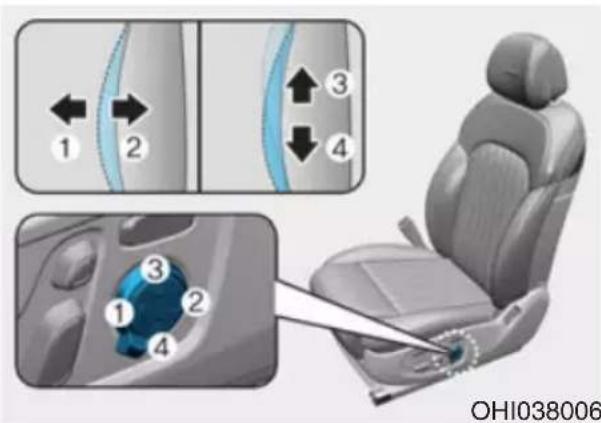 1 2 3 4

3 1 2 4

OHI038006