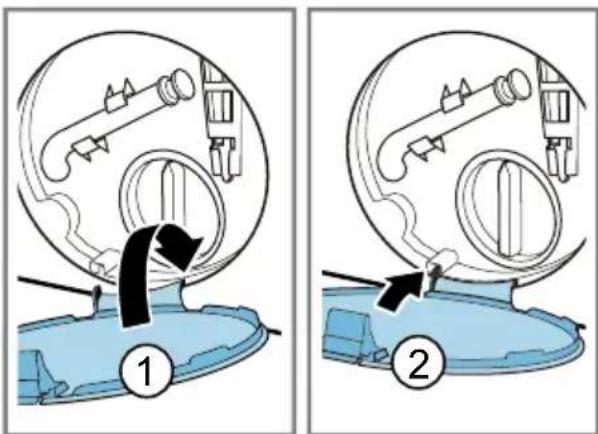 1

2