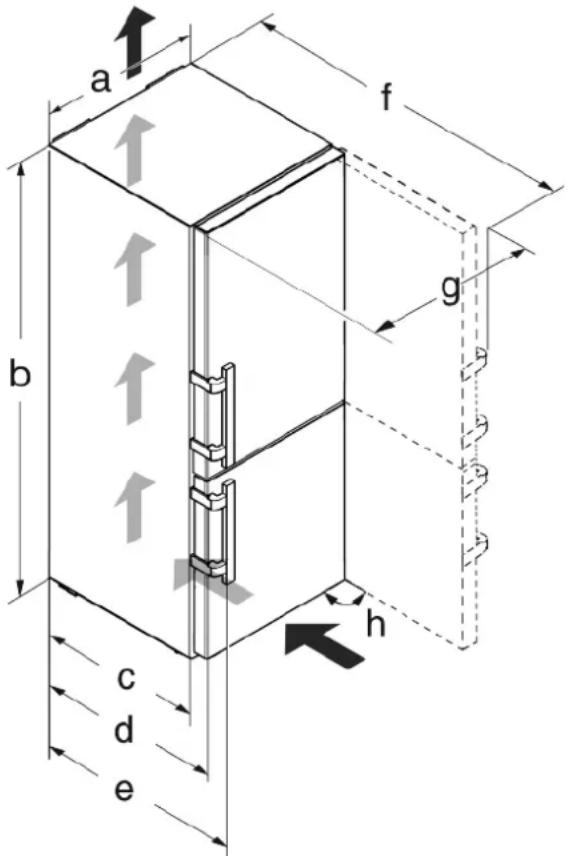 a
f
g
b
h
c
d
e