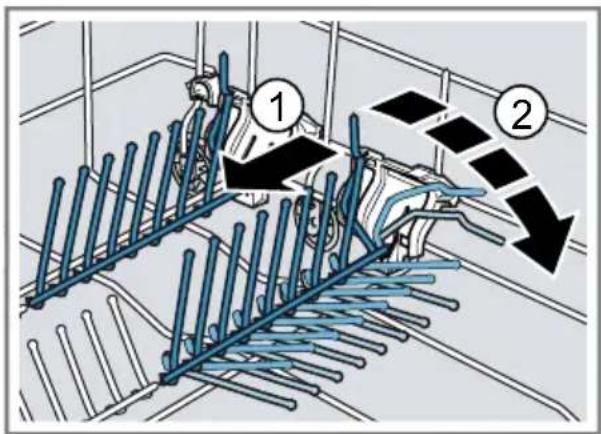 1
2