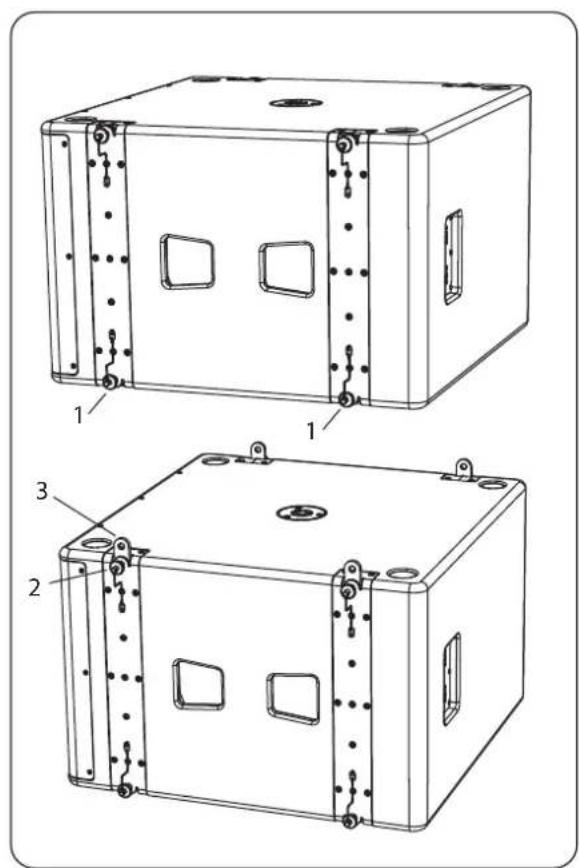 1
1
3
2