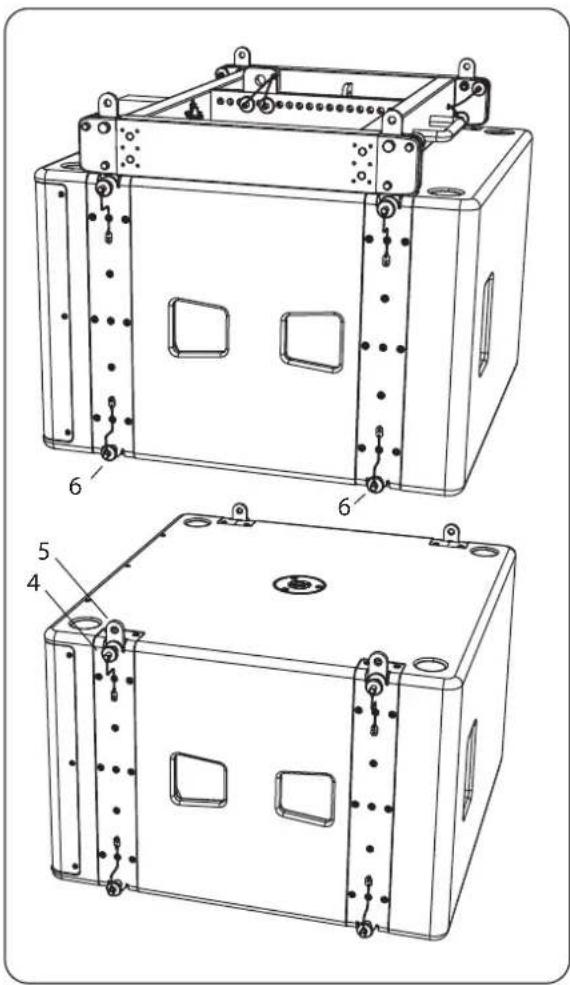 6
6
5
4