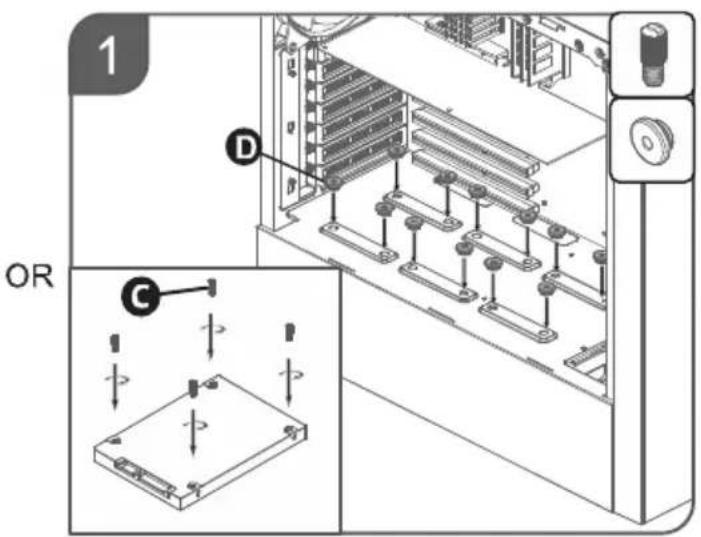 1

D

OR

C