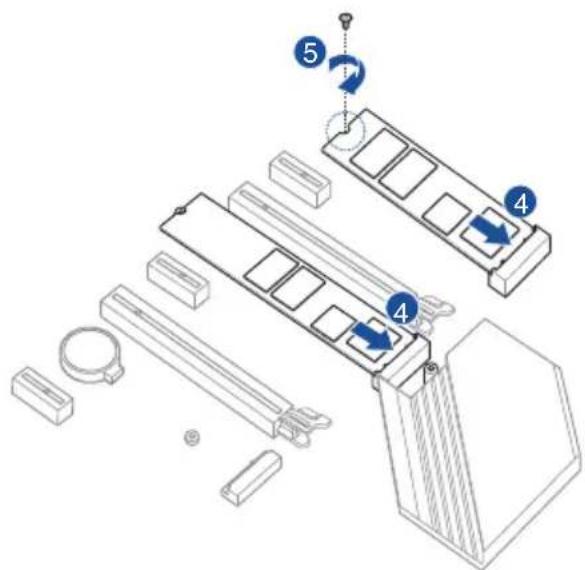 5
4
4