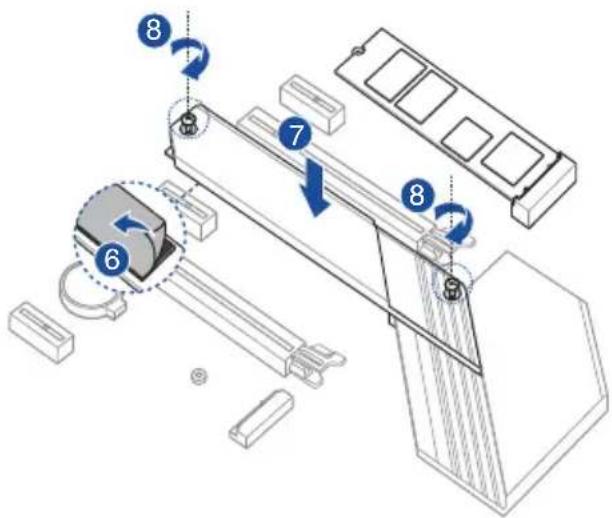 8
7
8
6