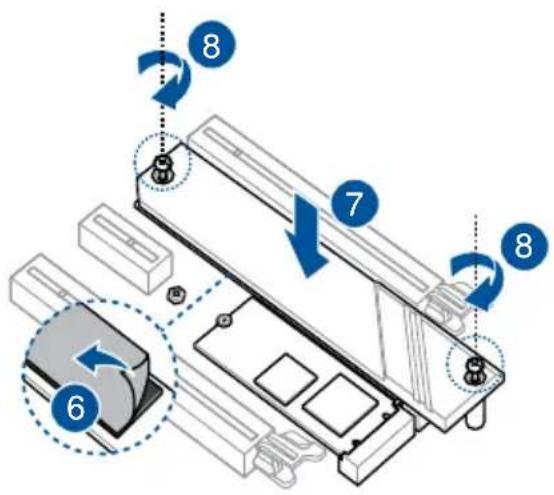 8
7
8
6