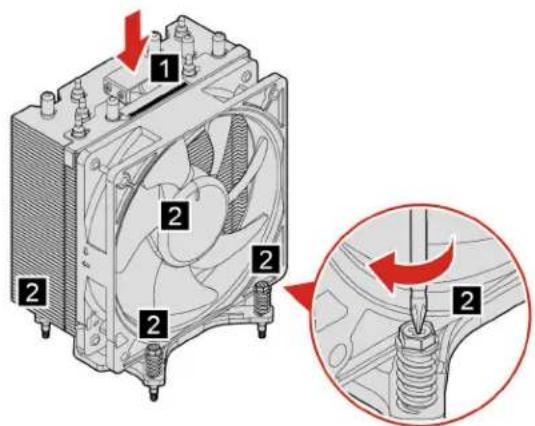 1
2
2
2
2
2